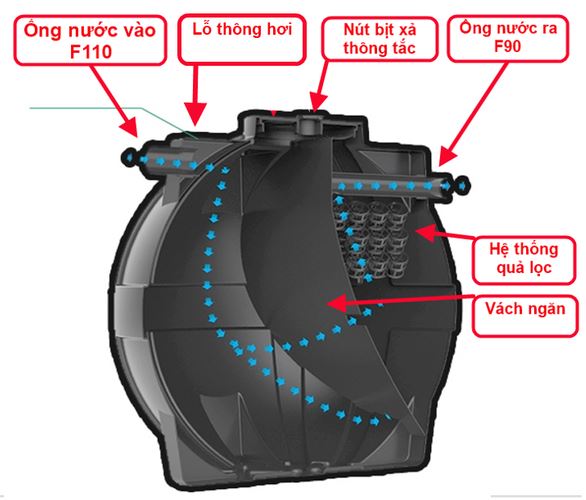 Ống nước vào F110

Lỗ thông hơi

Nút bịt xả thông tắc

Ống nước ra F90

Hệ thống quả lọc

Vách ngăn